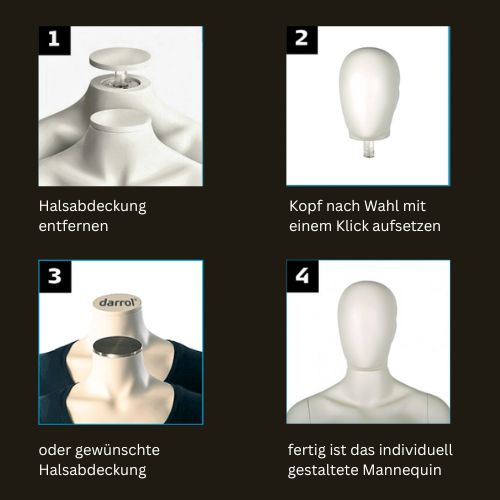 1

Halsabdeckung entfernen

2

Kopf nach Wahl mit einem Klick aufsetzen

3

darrol

oder gewünschte Halsabdeckung

4

fertig ist das individuell gestaltete Mannequin